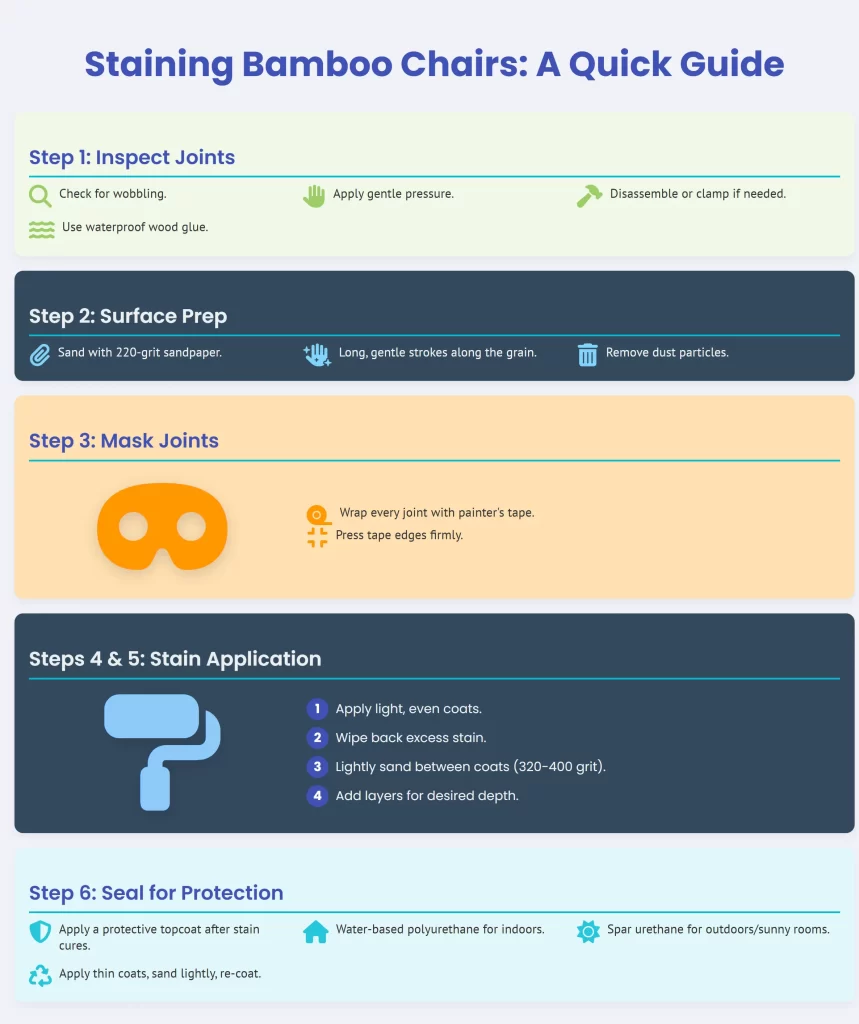 Staining Bamboo Chairs: A Quick Guide

Step 1: Inspect Joints

Check for wobbling.

Apply gentle pressure.

Disassemble or clamp if needed.

Use waterproof wood glue.

Step 2: Surface Prep

Sand with 220-grit sandpaper.

Long, gentle strokes along the grain.

Remove dust particles.

Step 3: Mask Joints

Wrap every joint with painter's tape.

Press tape edges firmly.

Steps 4 & 5: Stain Application

1 Apply light, even coats.

2 Wipe back excess stain.

3 Lightly sand between coats (320-400 grit).

4 Add layers for desired depth.

Step 6: Seal for Protection

Apply a protective topcoat after stain cures.

Water-based polyurethane for indoors.

Spar urethane for outdoors/sunny rooms.

Apply thin coats, sand lightly, re-coat.