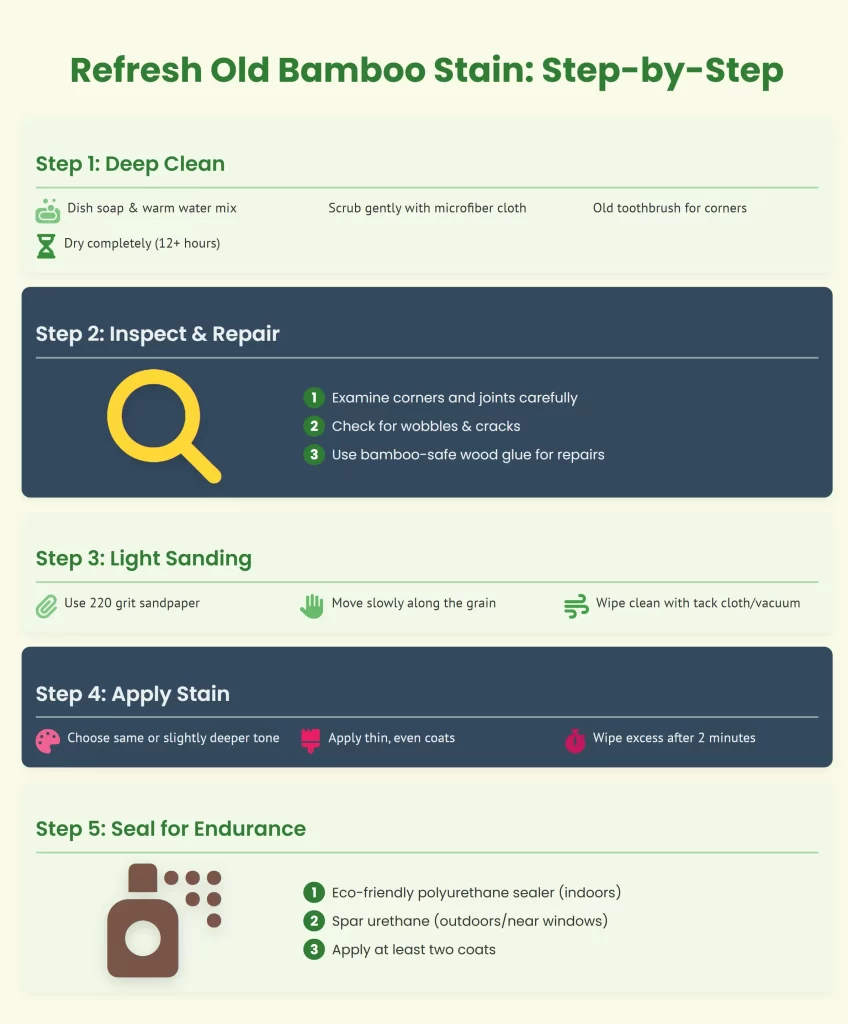 Refresh Old Bamboo Stain: Step-by-Step

Step 1: Deep Clean

Dish soap & warm water mix

Scrub gently with microfiber cloth

Old toothbrush for corners

Dry completely (12+ hours)

Step 2: Inspect & Repair

1 Examine corners and joints carefully
2 Check for wobbles & cracks
3 Use bamboo-safe wood glue for repairs

Step 3: Light Sanding

Use 220 grit sandpaper

Move slowly along the grain

Wipe clean with tack cloth/vacuum

Step 4: Apply Stain

Choose same or slightly deeper tone

Apply thin, even coats

Wipe excess after 2 minutes

Step 5: Seal for Endurance

1 Eco-friendly polyurethane sealer (indoors)
2 Spar urethane (outdoors/near windows)
3 Apply at least two coats